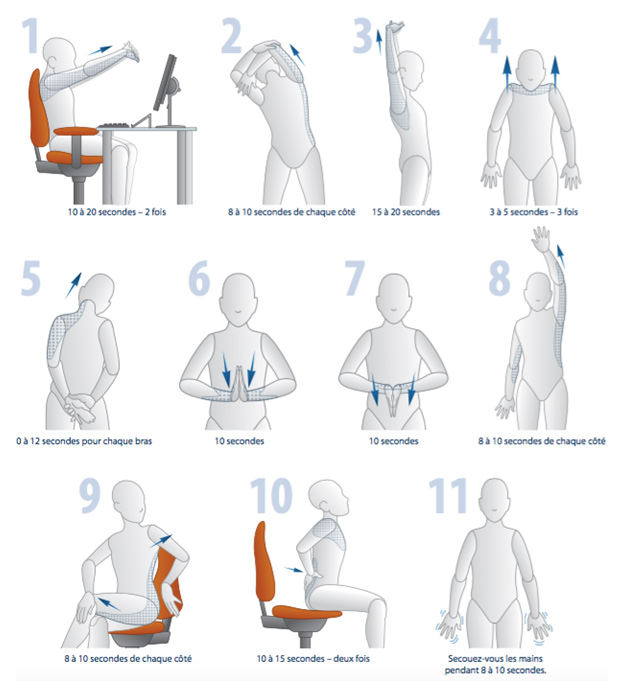 1

10 à 20 secondes – 2 fois

2

8 à 10 secondes de chaque côté

3

15 à 20 secondes

4

3 à 5 secondes – 3 fois

5

0 à 12 secondes pour chaque bras

6

10 secondes

7

10 secondes

8

8 à 10 secondes de chaque côté

9

8 à 10 secondes de chaque côté

10

10 à 15 secondes – deux fois

11

Secouez-vous les mains pendant 8 à 10 secondes.